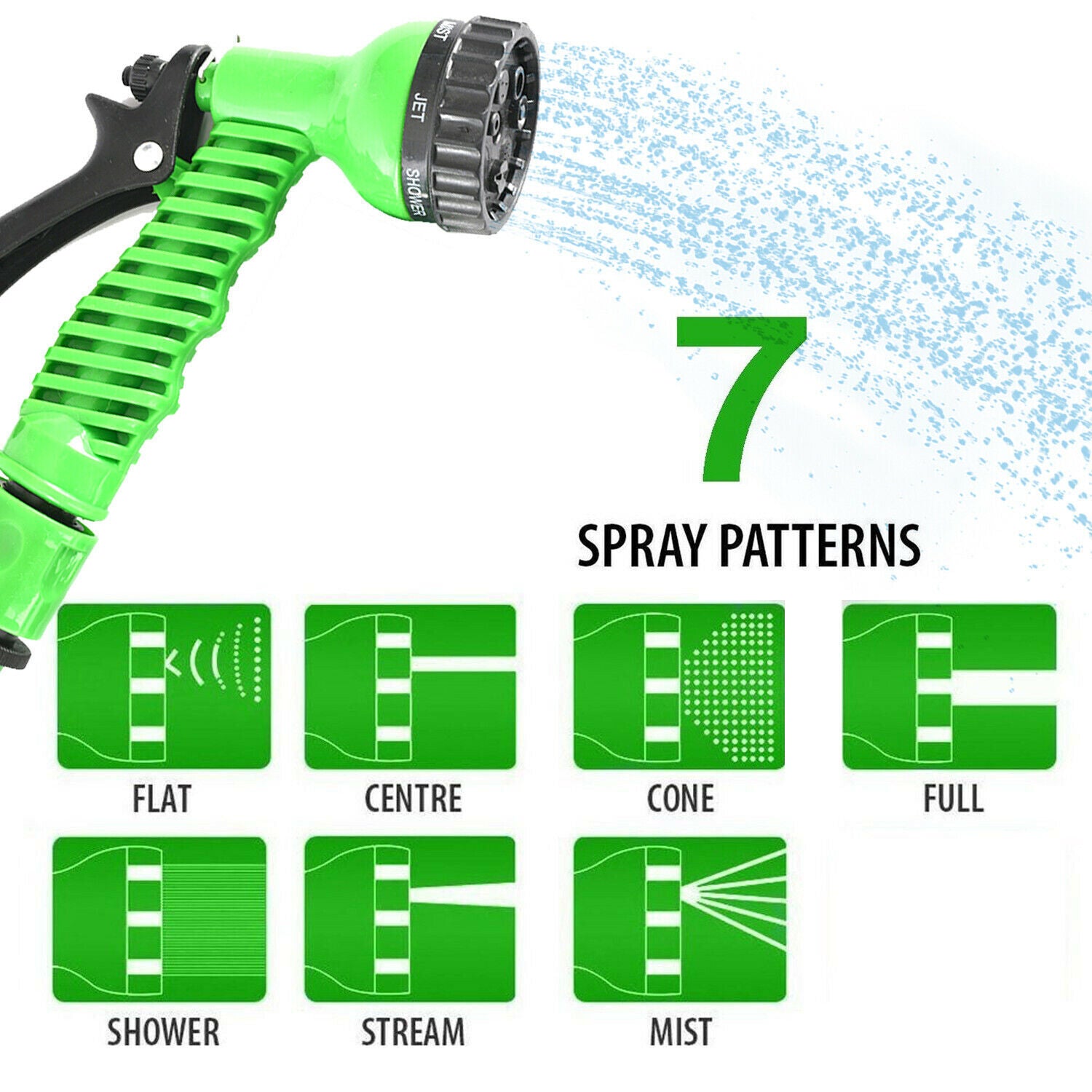 MIST
JET
SHOWER

7
SPRAY PATTERNS

FLAT
CENTRE
CONE
FULL
SHOWER
STREAM
MIST