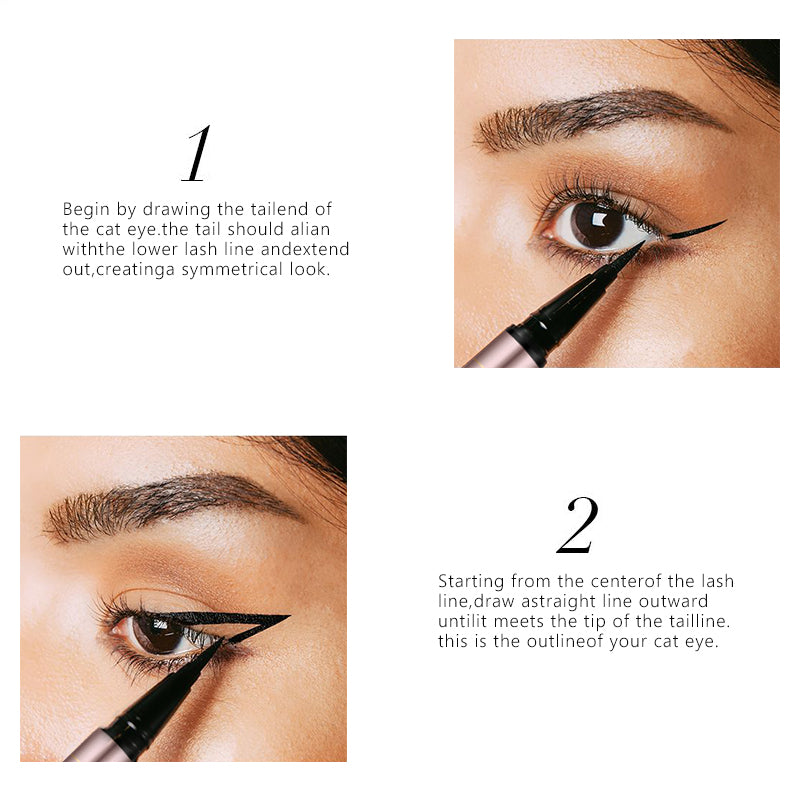 1

Begin by drawing the tailend of the cat eye.the tail should alian withthe lower lash line andextend out,creatinga symmetrical look.

2

Starting from the centerof the lash line,draw astraight line outward untilit meets the tip of the tailline. this is the outlineof your cat eye.